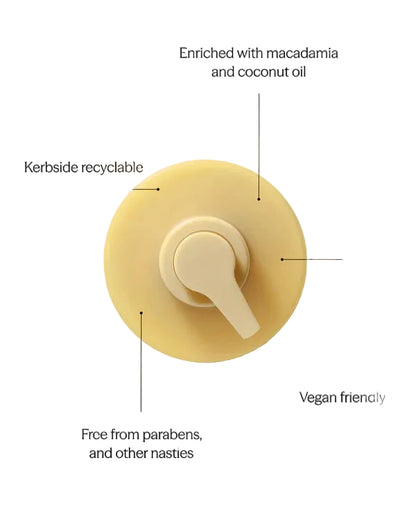 Enriched with macadamia and coconut oil

Kerbside recyclable

Vegan friendly

Free from parabens, and other nasties